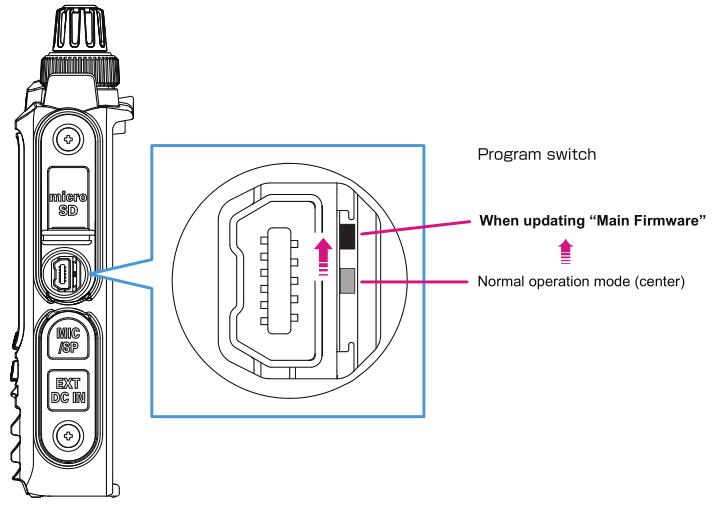 micro SD

MIC /SP

EXT DC IN

Program switch

When updating “Main Firmware”

Normal operation mode (center)